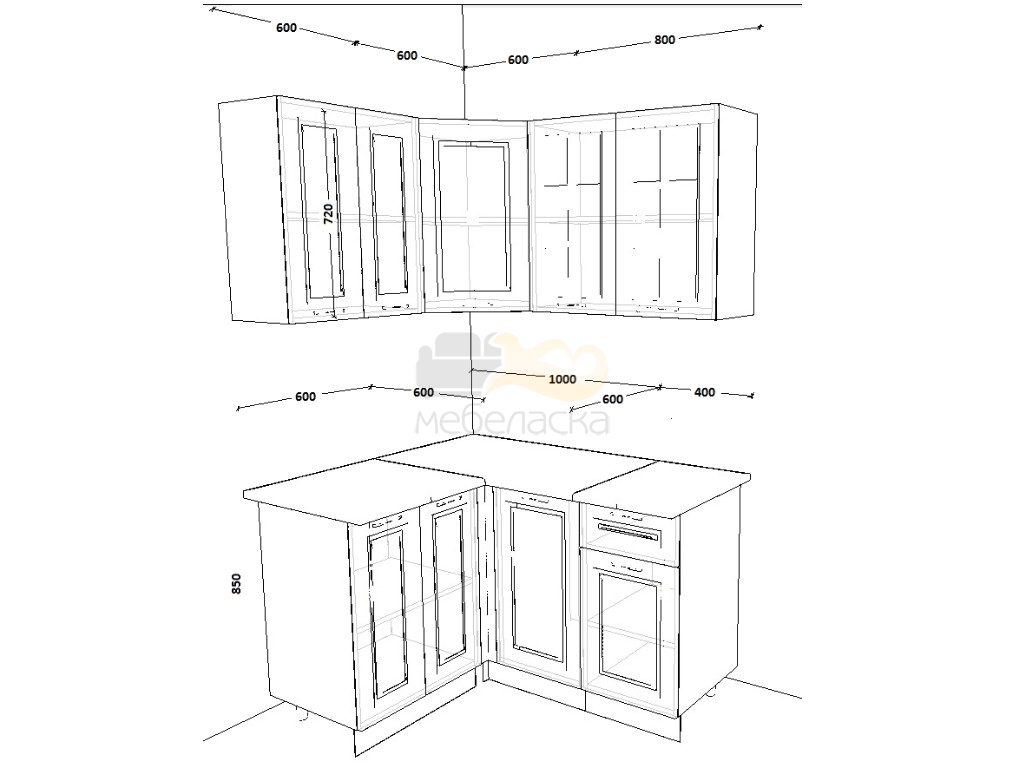 600
600
600
800
720
600
600
1000
600
400
мебеласка
850